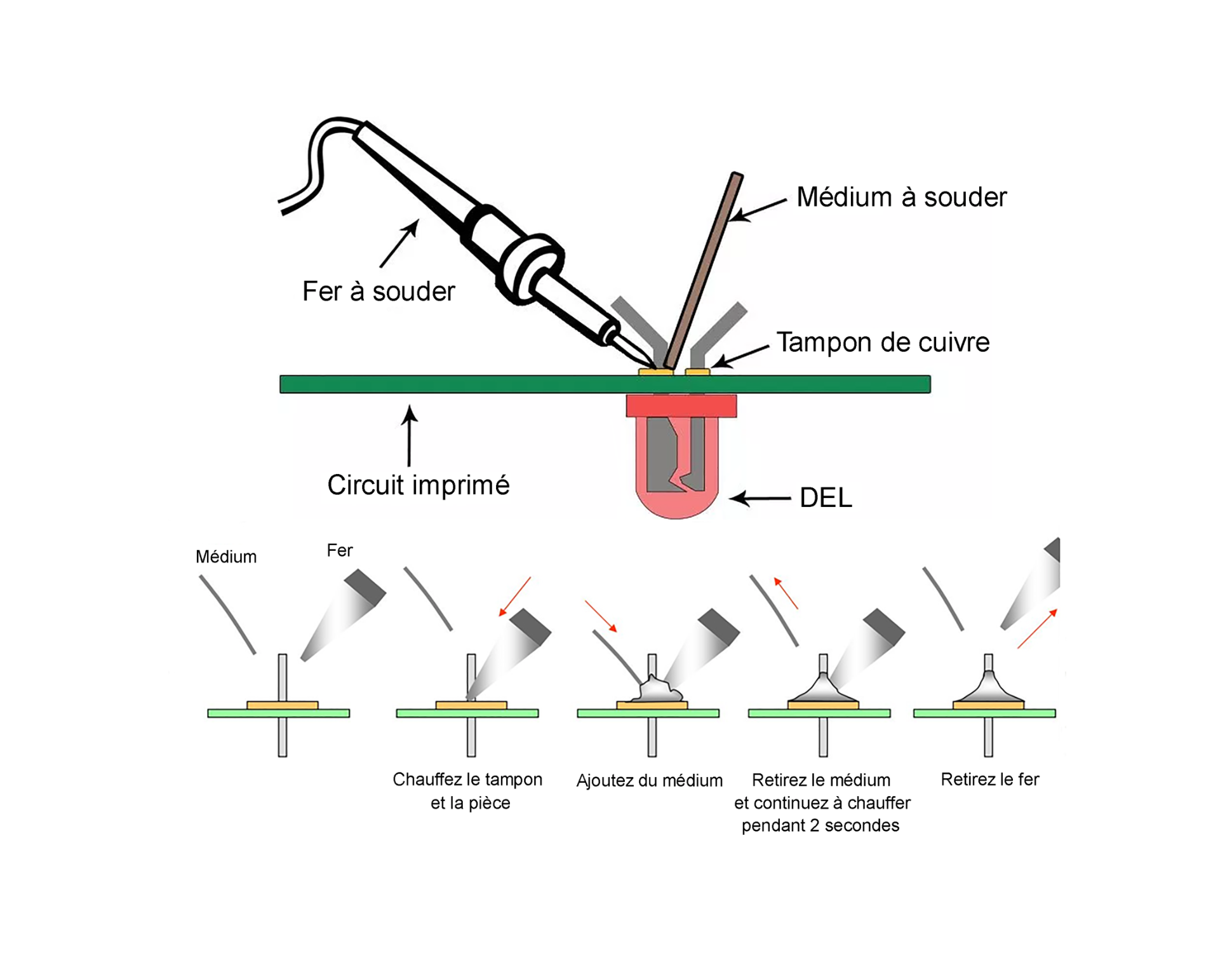 Médium à souder

Fer à souder

Tampon de cuivre

Circuit imprimé

DEL

Médium

Fer

Chauffez le tampon et la pièce

Ajoutez du médium

Retirez le médium et continuez à chauffer pendant 2 secondes

Retirez le fer